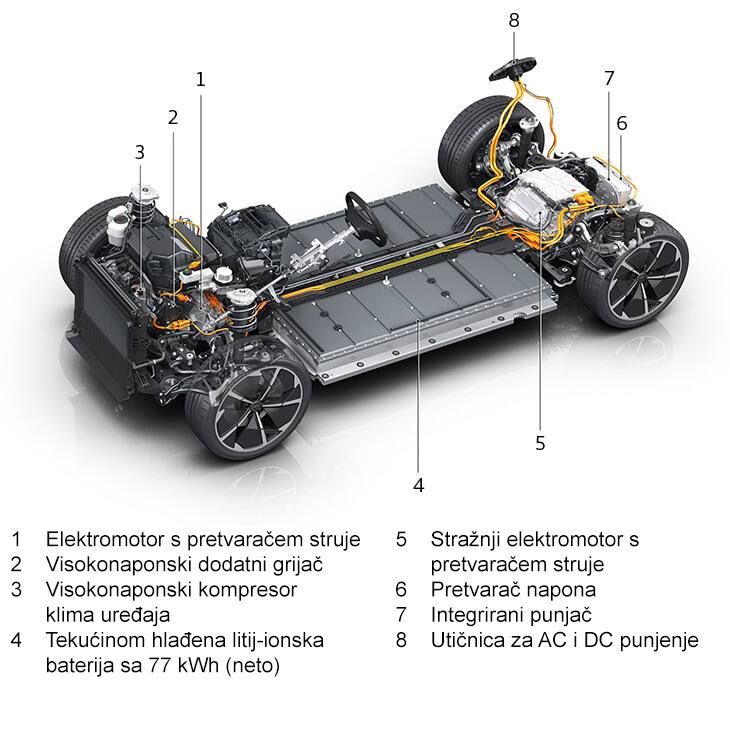 8
1
7
2
6
3
5
4

1 Elektromotor s pretvaračem struje
2 Visokonaponski dodatni grijač
3 Visokonaponski kompresor klima uređaja
4 Tekućinom hlađena litij-ionska baterija sa 77 kWh (neto)

5 Stražnji elektromotor s pretvaračem struje
6 Pretvarač napona
7 Integrirani punjač
8 Utičnica za AC i DC punjenje